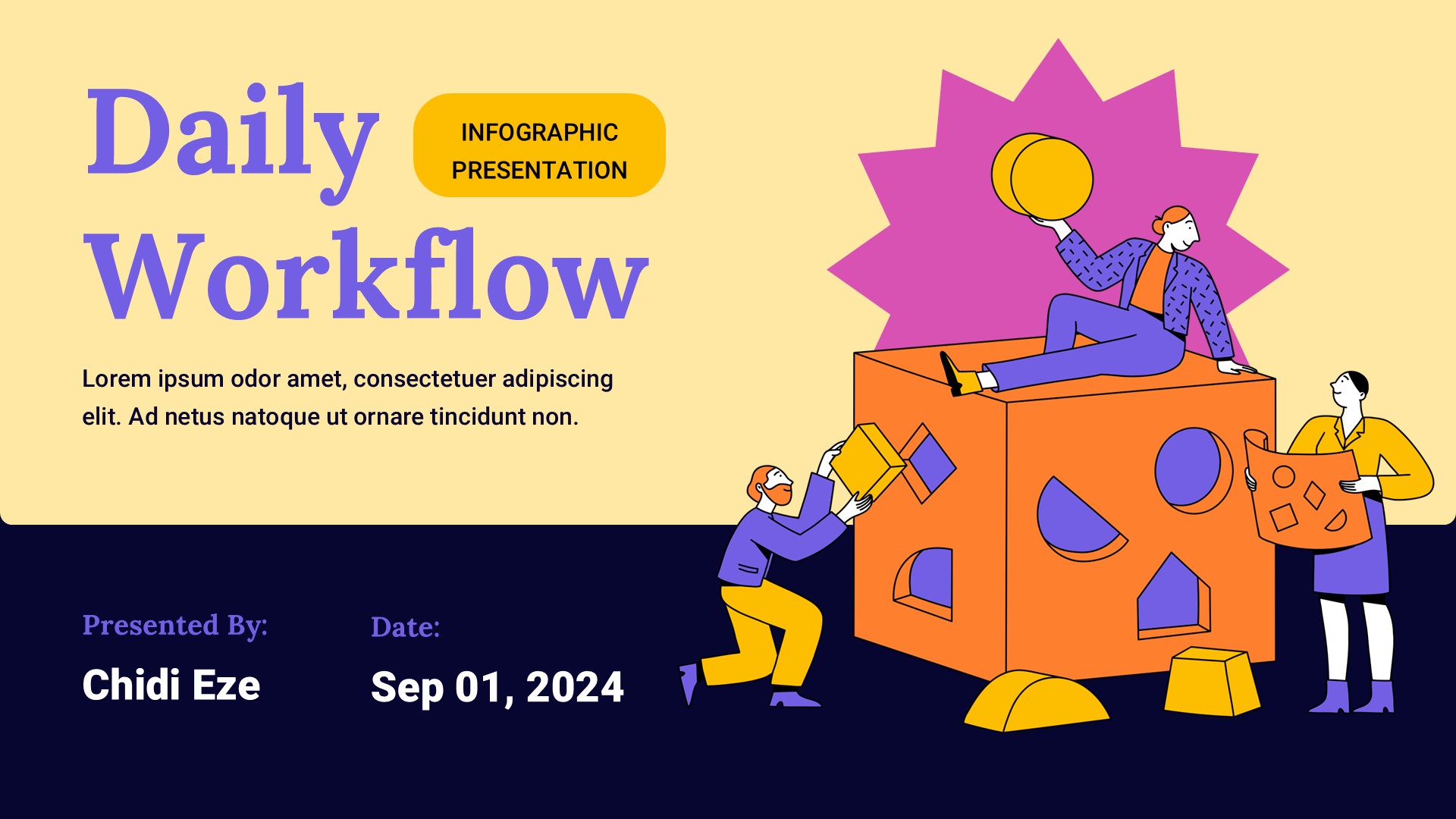 Daily Workflow

INFOGRAPHIC PRESENTATION

Lorem ipsum odor amet, consectetuer adipiscing elit. Ad netus natoque ut ornare tincidunt non.

Presented By:
Chidi Eze

Date:
Sep 01, 2024